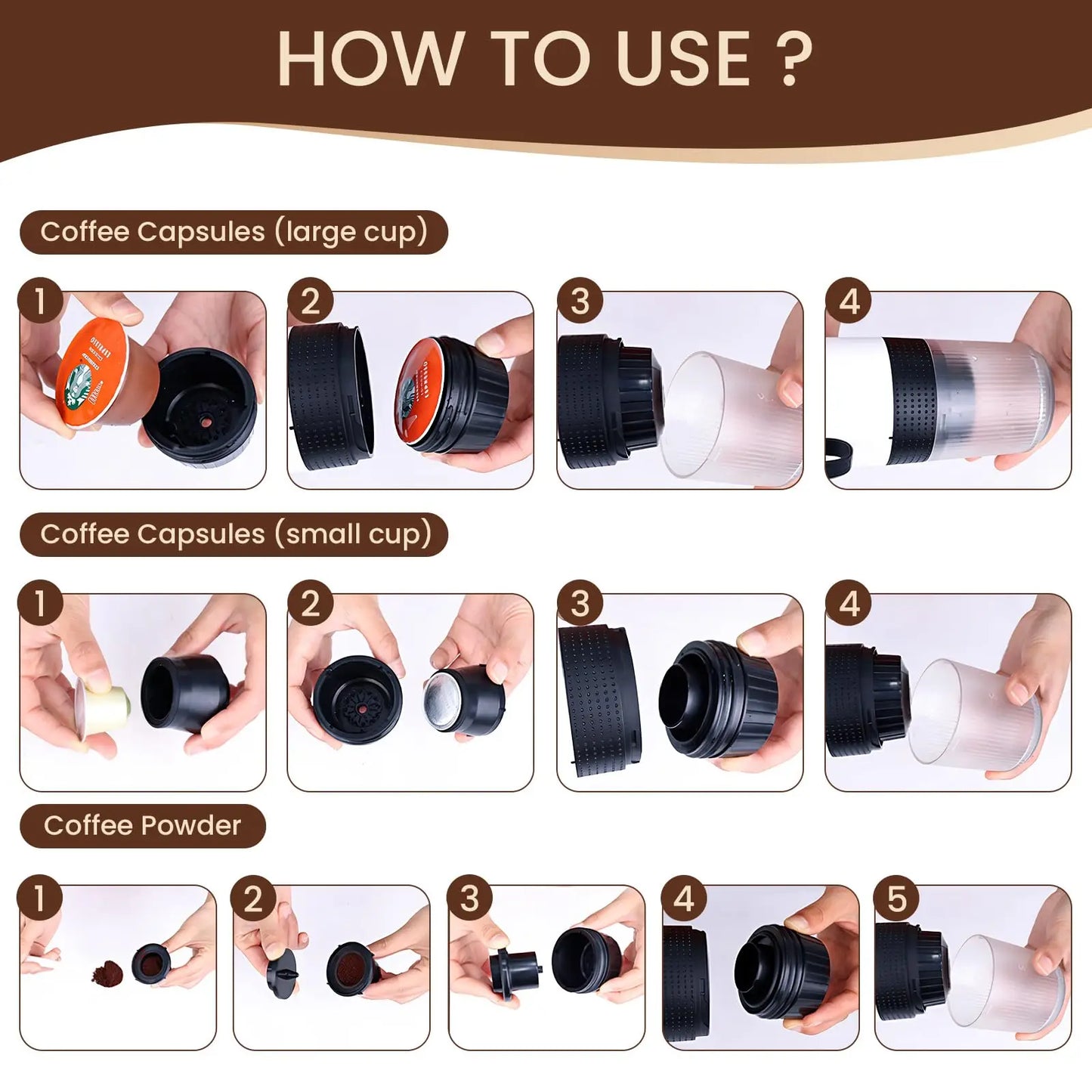 HOW TO USE ?

Coffee Capsules (large cup)

1

2

3

4

Coffee Capsules (small cup)

1

2

3

4

Coffee Powder

1

2

3

4

5